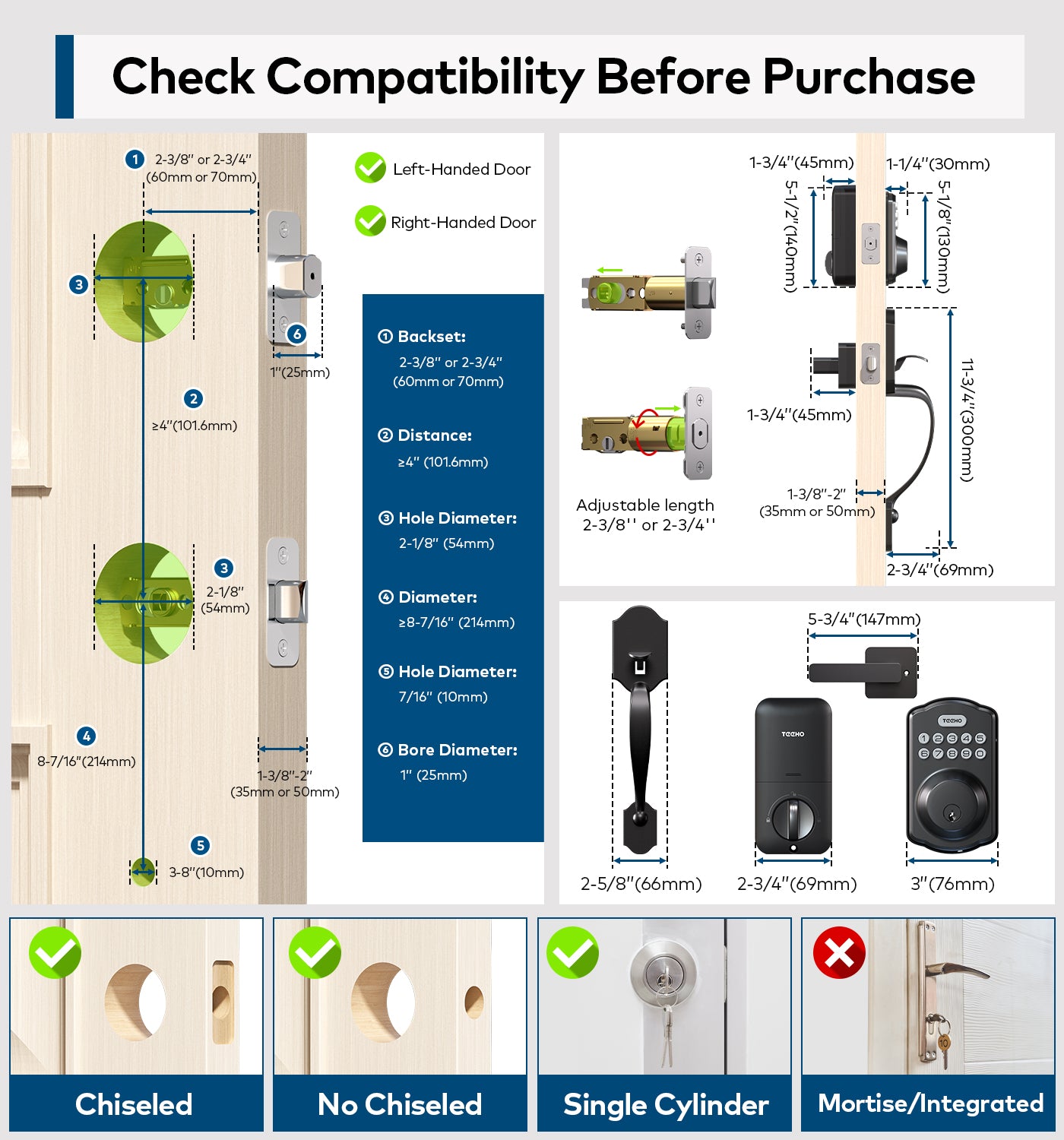 Check Compatibility Before Purchase

1 2-3/8" or 2-3/4" (60mm or 70mm)

3

6

1"(25mm)

2 ≥4"(101.6mm)

3 2-1/8" (54mm)

4 8-7/16"(214mm)

1-3/8"-2" (35mm or 50mm)

5 3-8"(10mm)

Left-Handed Door

Right-Handed Door

① Backset: 2-3/8" or 2-3/4" (60mm or 70mm)

② Distance: ≥4" (101.6mm)

③ Hole Diameter: 2-1/8" (54mm)

④ Diameter: ≥8-7/16" (214mm)

⑤ Hole Diameter: 7/16" (10mm)

⑥ Bore Diameter: 1" (25mm)

Adjustable length 2-3/8'' or 2-3/4''

1-3/4"(45mm)

1-1/4"(30mm)

5-1/2"(140mm)

5-1/8"(130mm)

1-3/4"(45mm)

11-3/4"(300mm)

1-3/8"-2" (35mm or 50mm)

2-3/4"(69mm)

5-3/4"(147mm)

TEEHO

TEEHO

1 2 3 4 5
6 7 8 9 0

2-5/8"(66mm)

2-3/4"(69mm)

3"(76mm)

Chiseled

No Chiseled

Single Cylinder

Mortise/Integrated