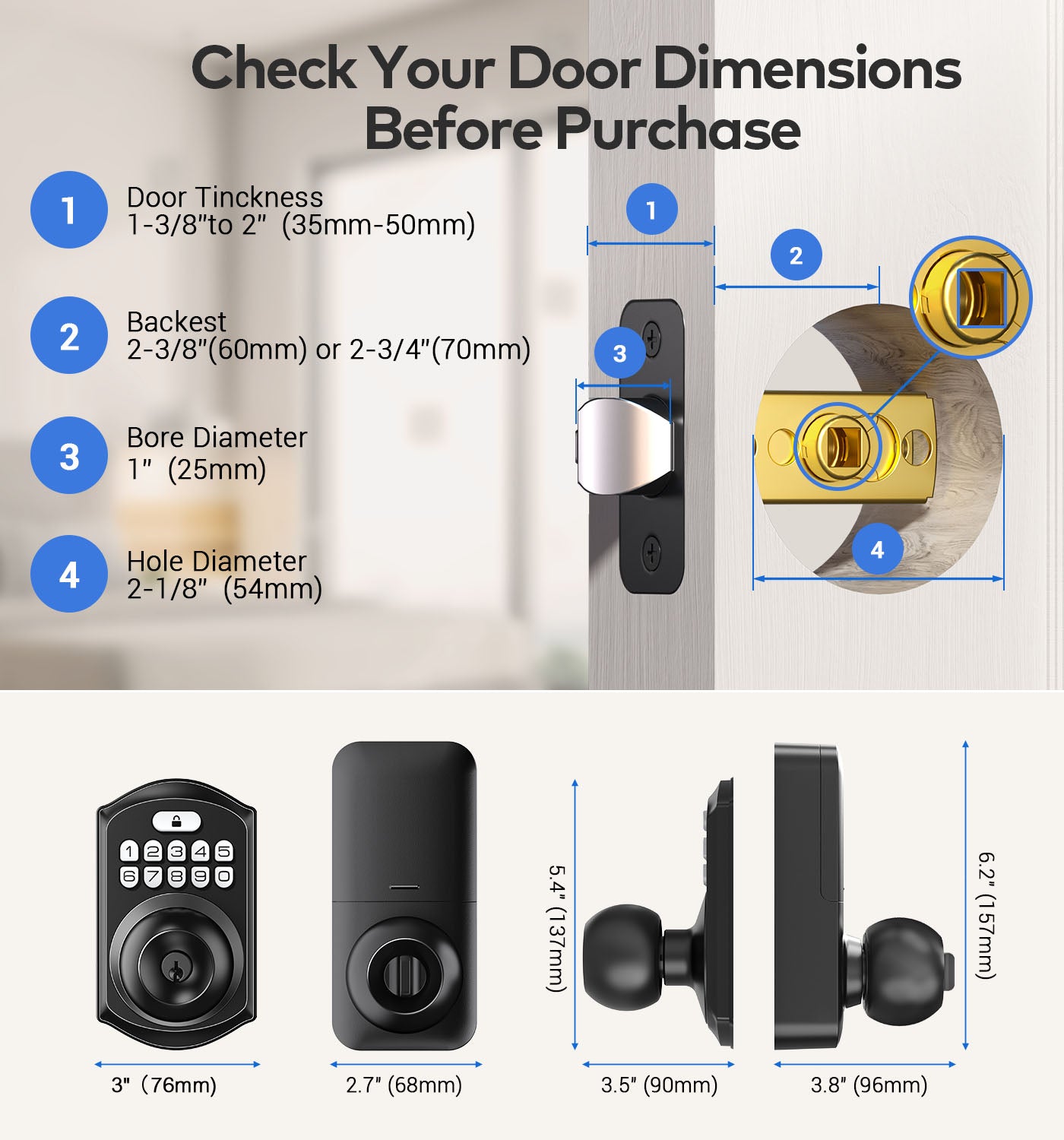 Check Your Door Dimensions
Before Purchase

1
Door Tinckness
1-3/8"to 2" (35mm-50mm)

2
Backest
2-3/8"(60mm) or 2-3/4"(70mm)

3
Bore Diameter
1" (25mm)

4
Hole Diameter
2-1/8" (54mm)

1

2

3

4

1 2 3 4 5
6 7 8 9 0

3" (76mm)

2.7" (68mm)

5.4" (137mm)

3.5" (90mm)

6.2" (157mm)

3.8" (96mm)