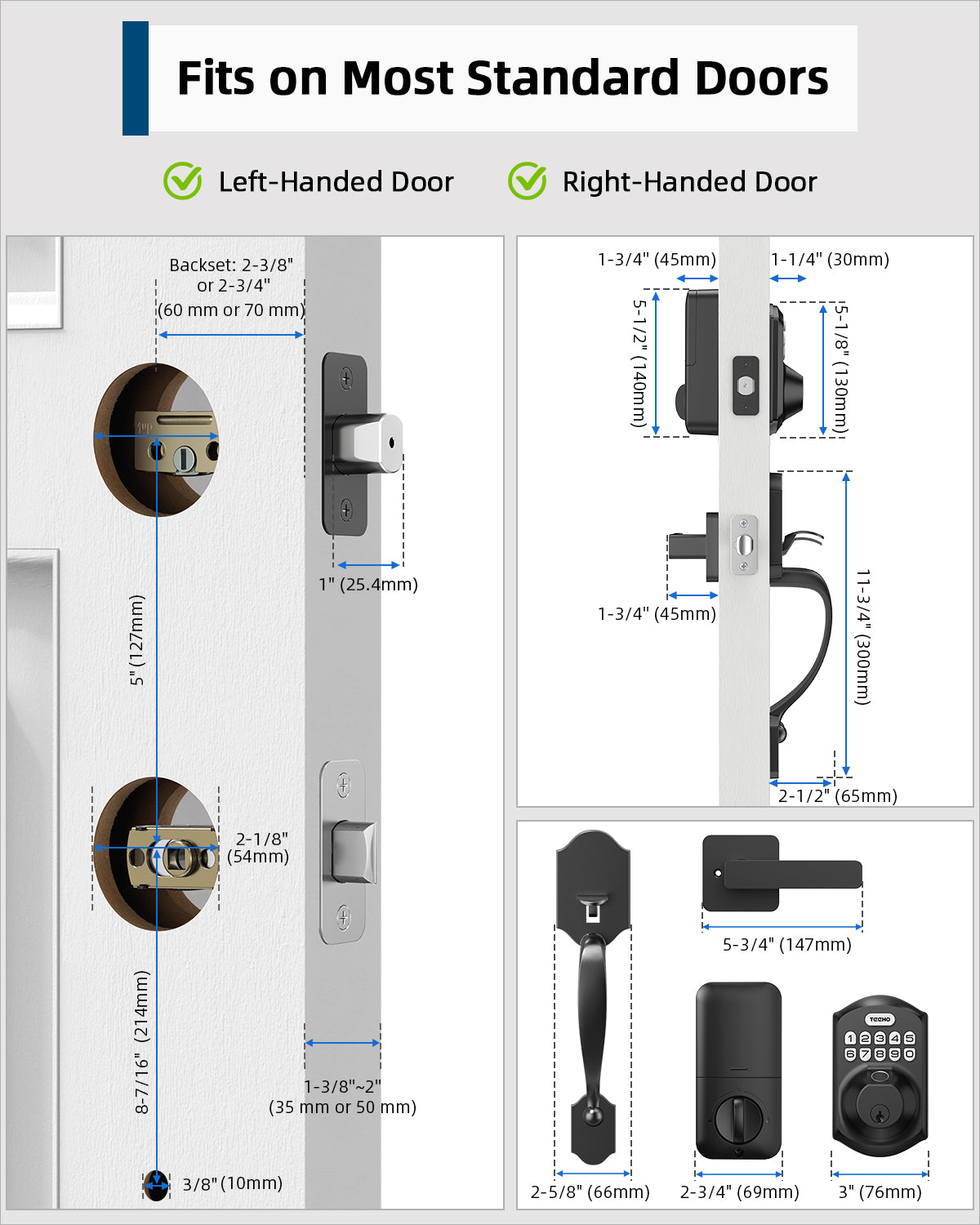 Fits on Most Standard Doors

Left-Handed Door

Right-Handed Door

Backset: 2-3/8" or 2-3/4" (60 mm or 70 mm)

1" (25.4mm)

5" (127mm)

2-1/8" (54mm)

8-7/16" (214mm)

1-3/8"~2" (35 mm or 50 mm)

3/8" (10mm)

1-3/4" (45mm)

1-1/4" (30mm)

5-1/2" (140mm)

5-1/8" (130mm)

1-3/4" (45mm)

11-3/4" (300mm)

2-1/2" (65mm)

5-3/4" (147mm)

TEEHO

1 2 3 4 5

6 7 8 9 0

2-5/8" (66mm)

2-3/4" (69mm)

3" (76mm)