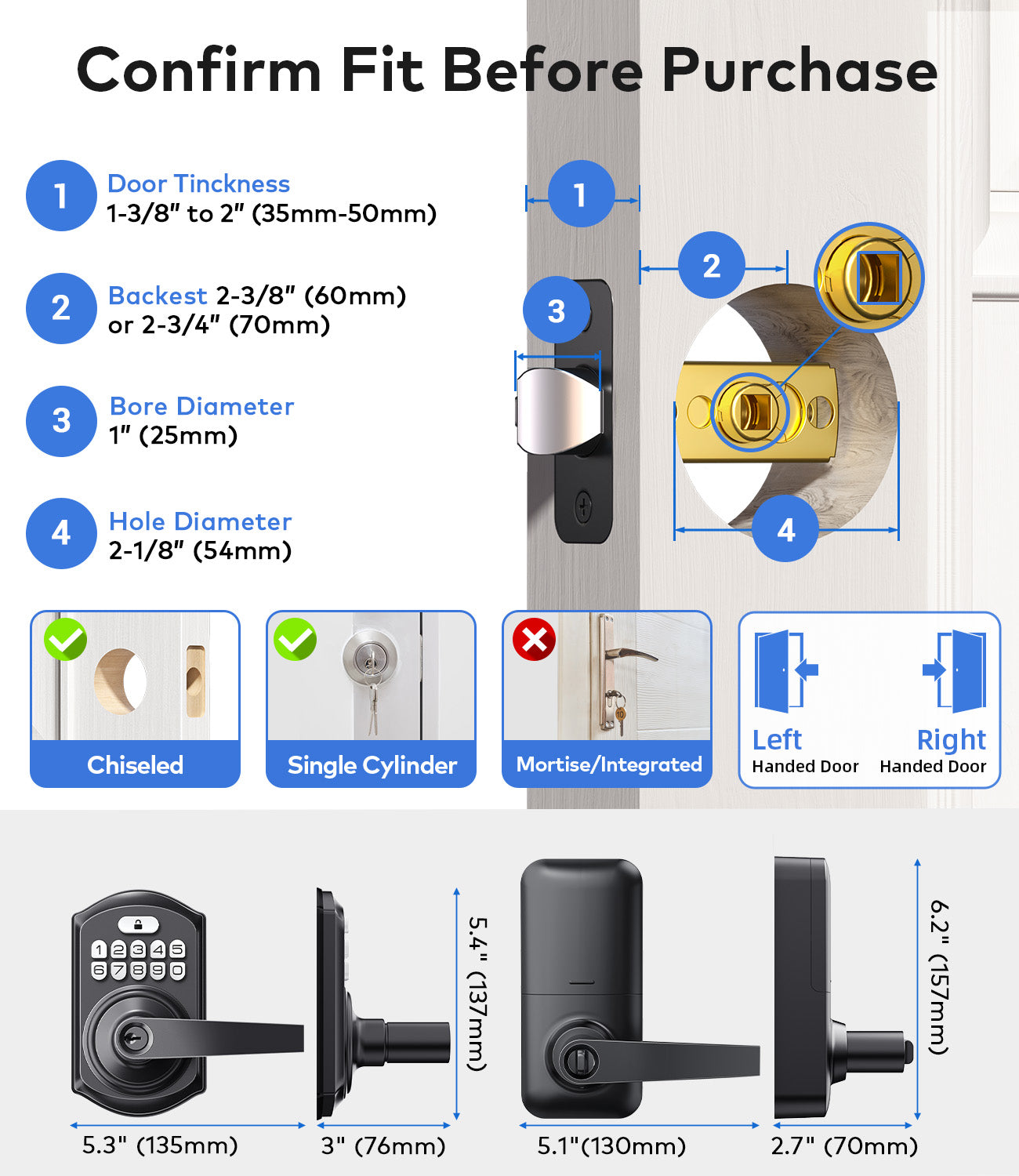 Confirm Fit Before Purchase

1 Door Tinckness
1-3/8" to 2" (35mm-50mm)

2 Backest 2-3/8" (60mm)
or 2-3/4" (70mm)

3 Bore Diameter
1" (25mm)

4 Hole Diameter
2-1/8" (54mm)

1

2

3

4

Chiseled

Single Cylinder

Mortise/Integrated

Left
Handed Door

Right
Handed Door

1 2 3 4 5
6 7 8 9 0

5.3" (135mm)

3" (76mm)

5.4" (137mm)

5.1"(130mm)

2.7" (70mm)

6.2" (157mm)