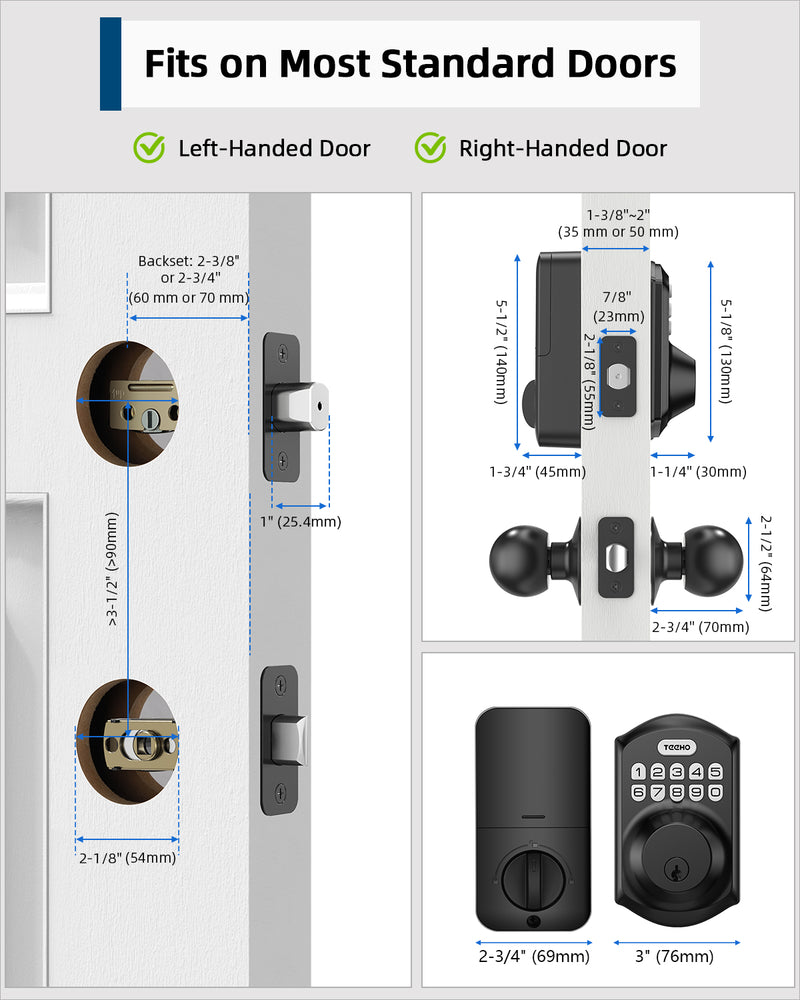 Fits on Most Standard Doors

Left-Handed Door Right-Handed Door

Backset: 2-3/8" or 2-3/4" (60 mm or 70 mm)

1" (25.4mm)

>3-1/2" (>90mm)

2-1/8" (54mm)

1-3/8"~2" (35 mm or 50 mm)

5-1/2" (140mm)

7/8" (23mm)

2-1/8" (55mm)

5-1/8" (130mm)

1-3/4" (45mm)

1-1/4" (30mm)

2-1/2" (64mm)

2-3/4" (70mm)

TEEHO

1 2 3 4 5
6 7 8 9 0

2-3/4" (69mm)

3" (76mm)